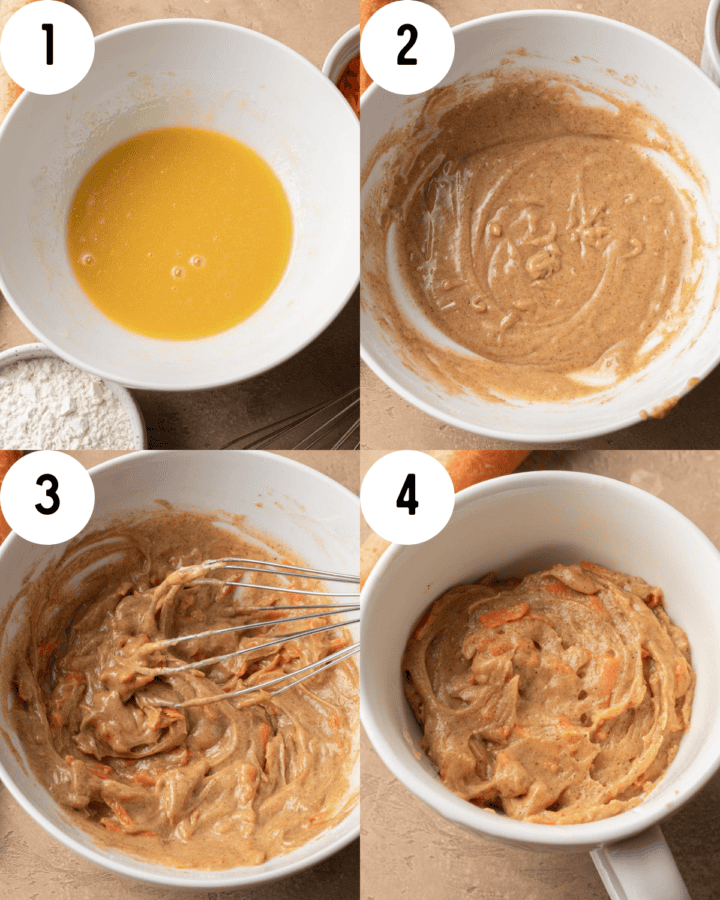 1

2

3

4